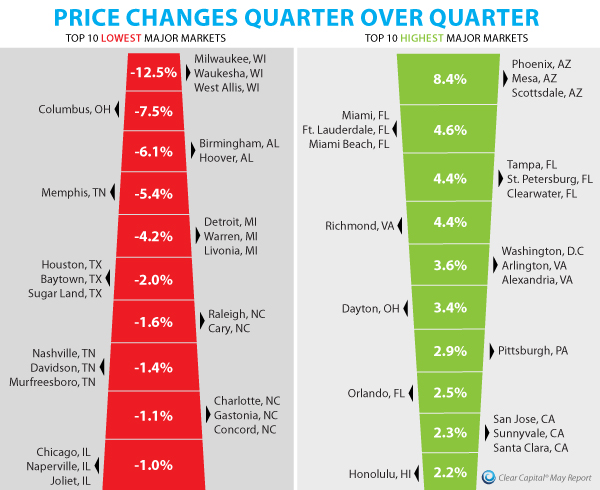 PRICE CHANGES QUARTER OVER QUARTER

TOP 10 LOWEST MAJOR MARKETS

-12.5% Milwaukee, WI Waukesha, WI West Allis, WI

Columbus, OH -7.5%

-6.1% Birmingham, AL Hoover, AL

Memphis, TN -5.4%

-4.2% Detroit, MI Warren, MI Livonia, MI

Houston, TX Baytown, TX Sugar Land, TX -2.0%

-1.6% Raleigh, NC Cary, NC

Nashville, TN Davidson, TN Murfreesboro, TN -1.4%

-1.1% Charlotte, NC Gastonia, NC Concord, NC

Chicago, IL Naperville, IL Joliet, IL -1.0%

TOP 10 HIGHEST MAJOR MARKETS

8.4% Phoenix, AZ Mesa, AZ Scottsdale, AZ

Miami, FL Ft. Lauderdale, FL Miami Beach, FL 4.6%

4.4% Tampa, FL St. Petersburg, FL Clearwater, FL

Richmond, VA 4.4%

3.6% Washington, D.C Arlington, VA Alexandria, VA

Dayton, OH 3.4%

2.9% Pittsburgh, PA

Orlando, FL 2.5%

2.3% San Jose, CA Sunnyvale, CA Santa Clara, CA

Honolulu, HI 2.2%

Clear Capital® May Report